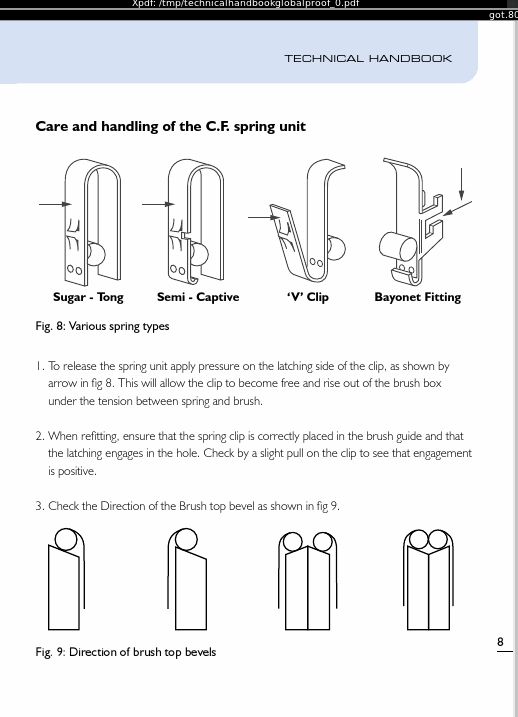 Xpdf: /tmp/technicalhandbookglobalproof_0.pdf

got.80

TECHNICAL HANDBOOK

Care and handling of the C.F. spring unit

Sugar - Tong Semi - Captive 'V' Clip Bayonet Fitting

Fig. 8: Various spring types

1. To release the spring unit apply pressure on the latching side of the clip, as shown by arrow in fig 8. This will allow the clip to become free and rise out of the brush box under the tension between spring and brush.

2. When refitting, ensure that the spring clip is correctly placed in the brush guide and that the latching engages in the hole. Check by a slight pull on the clip to see that engagement is positive.

3. Check the Direction of the Brush top bevel as shown in fig 9.

Fig. 9: Direction of brush top bevels

8