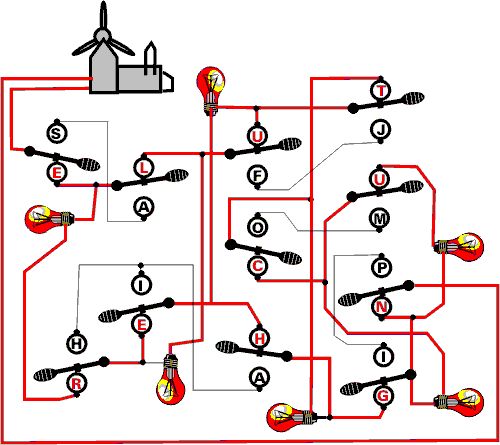 S
E
L
A
U
F
T
J
U
M
O
C
P
N
I
E
H
R
H
A
I
G