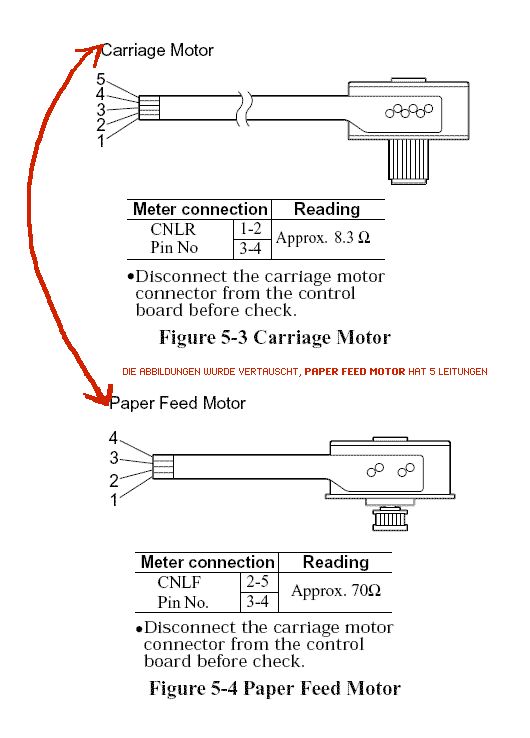 Carriage Motor

5
4
3
2
1

| Meter connection | | Reading |
|---|---|---|
| CNLR Pin No | 1-2 | Approx. 8.3 Ω |
| | 3-4 | |

•Disconnect the carriage motor connector from the control board before check.

Figure 5-3 Carriage Motor

DIE ABBILDUNGEN WURDE VERTAUSCHT, PAPER FEED MOTOR HAT 5 LEITUNGEN

Paper Feed Motor

4
3
2
1

| Meter connection | | Reading |
|---|---|---|
| CNLF Pin No. | 2-5 | Approx. 70Ω |
| | 3-4 | |

•Disconnect the carriage motor connector from the control board before check.

Figure 5-4 Paper Feed Motor