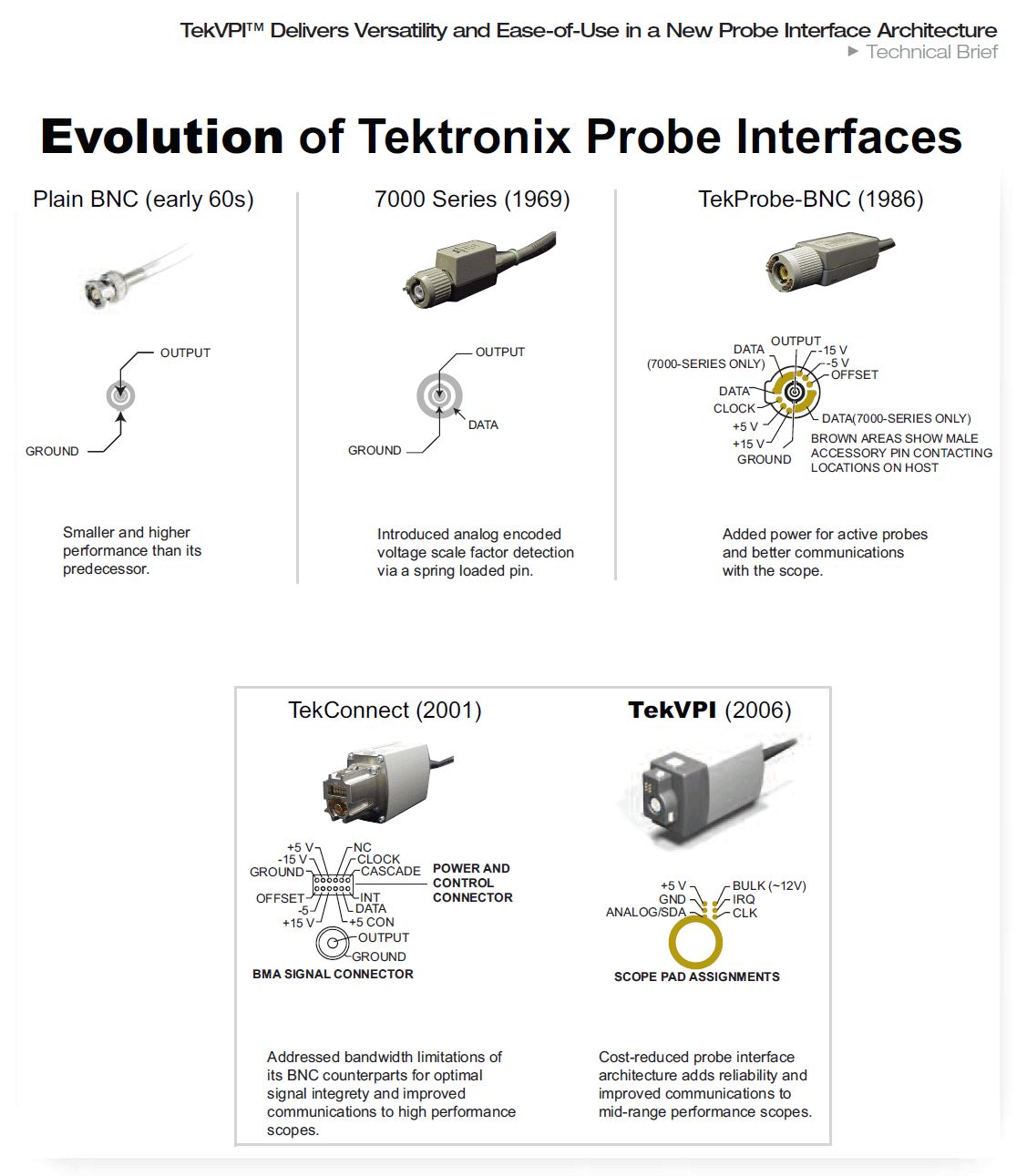 TekVPI™ Delivers Versatility and Ease-of-Use in a New Probe Interface Architecture
▶ Technical Brief

Evolution of Tektronix Probe Interfaces

Plain BNC (early 60s)

OUTPUT
GROUND

Smaller and higher performance than its predecessor.

7000 Series (1969)

OUTPUT
DATA
GROUND

Introduced analog encoded voltage scale factor detection via a spring loaded pin.

TekProbe-BNC (1986)

OUTPUT
DATA (7000-SERIES ONLY)
-15 V
-5 V
OFFSET
DATA
CLOCK
+5 V
+15 V
GROUND
DATA(7000-SERIES ONLY)
BROWN AREAS SHOW MALE ACCESSORY PIN CONTACTING LOCATIONS ON HOST

Added power for active probes and better communications with the scope.

TekConnect (2001)

+5 V
-15 V
GROUND
OFFSET
-5
+15 V
NC
CLOCK
CASCADE
INT
DATA
+5 CON
POWER AND CONTROL CONNECTOR
OUTPUT
GROUND
BMA SIGNAL CONNECTOR

Addressed bandwidth limitations of its BNC counterparts for optimal signal integrety and improved communications to high performance scopes.

TekVPI (2006)

+5 V
GND
ANALOG/SDA
BULK (~12V)
IRQ
CLK
SCOPE PAD ASSIGNMENTS

Cost-reduced probe interface architecture adds reliability and improved communications to mid-range performance scopes.