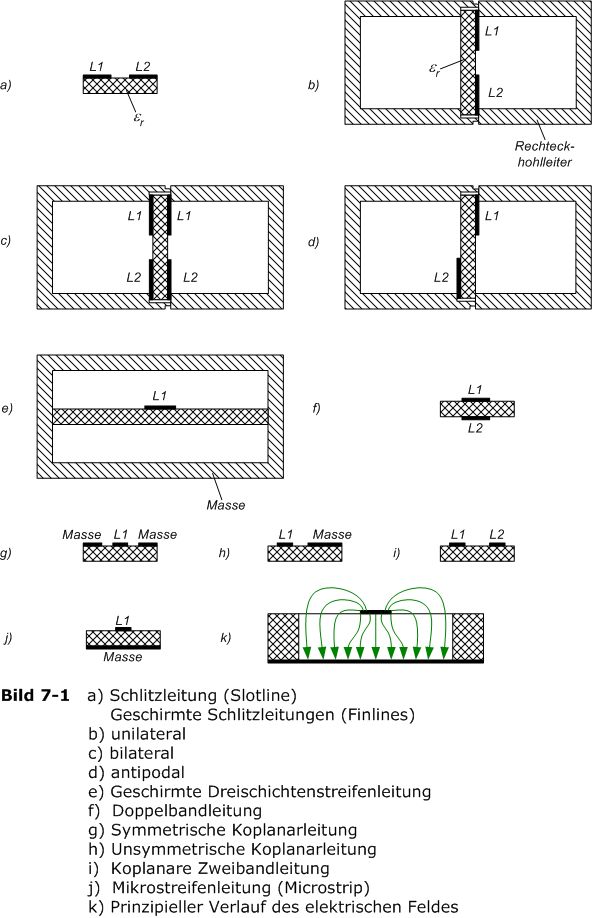 a) L1 L2 $\varepsilon_r$

b) L1 $\varepsilon_r$ L2 Rechteckhohlleiter

c) L1 L1 L2 L2

d) L1 L2

e) L1 Masse

f) L1 L2

g) Masse L1 Masse

h) L1 Masse

i) L1 L2

j) L1 Masse

k)

**Bild 7-1** a) Schlitzleitung (Slotline)
Geschirmte Schlitzleitungen (Finlines)
b) unilateral
c) bilateral
d) antipodal
e) Geschirmte Dreischichtenstreifenleitung
f) Doppelbandleitung
g) Symmetrische Koplanarleitung
h) Unsymmetrische Koplanarleitung
i) Koplanare Zweibandleitung
j) Mikrostreifenleitung (Microstrip)
k) Prinzipieller Verlauf des elektrischen Feldes