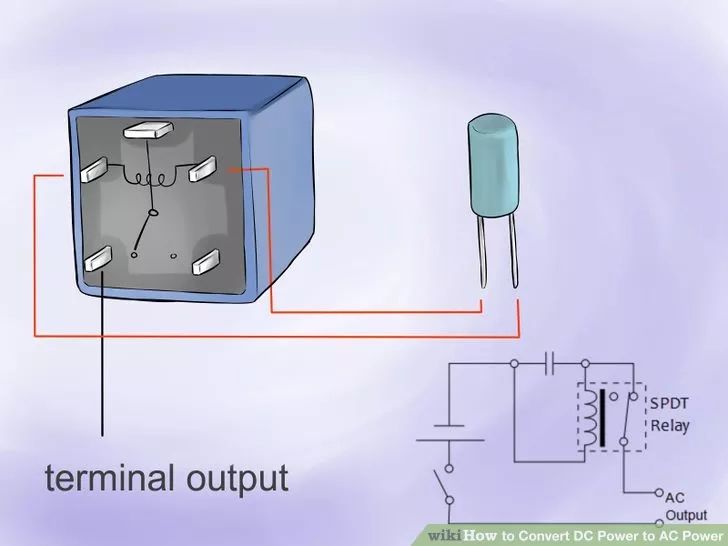 terminal output

SPDT Relay

AC Output

wikiHow to Convert DC Power to AC Power