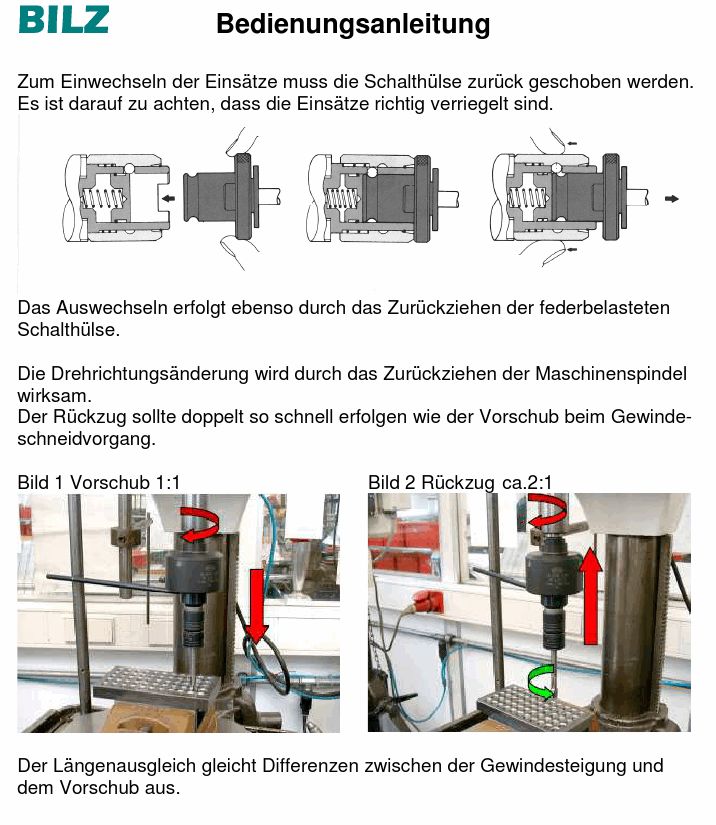 BILZ

Bedienungsanleitung

Zum Einwechseln der Einsätze muss die Schalthülse zurück geschoben werden. Es ist darauf zu achten, dass die Einsätze richtig verriegelt sind.

Das Auswechseln erfolgt ebenso durch das Zurückziehen der federbelasteten Schalthülse.

Die Drehrichtungsänderung wird durch das Zurückziehen der Maschinenspindel wirksam.
Der Rückzug sollte doppelt so schnell erfolgen wie der Vorschub beim Gewindeschneidvorgang.

Bild 1 Vorschub 1:1

Bild 2 Rückzug ca.2:1

Der Längenausgleich gleicht Differenzen zwischen der Gewindesteigung und dem Vorschub aus.