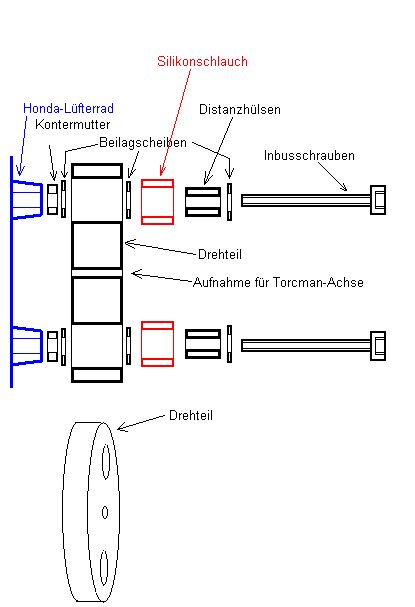 Silikonschlauch

Honda-Lüfterrad

Kontermutter

Distanzhülsen

Beilagscheiben

Inbusschrauben

Drehteil

Aufnahme für Torcman-Achse

Drehteil