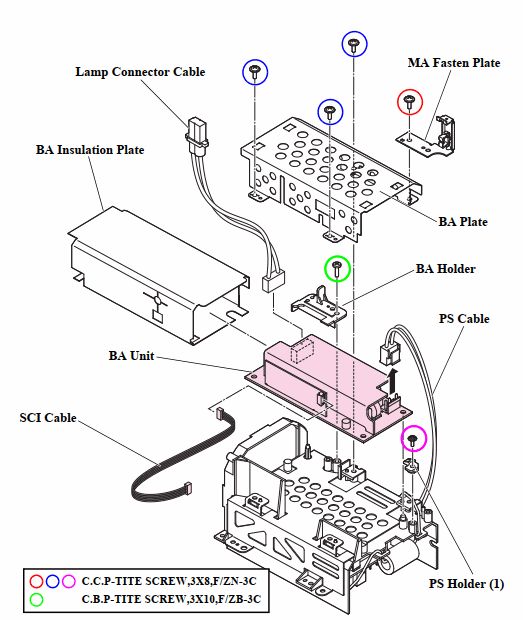 Lamp Connector Cable

MA Fasten Plate

BA Insulation Plate

BA Plate

BA Holder

PS Cable

BA Unit

SCI Cable

PS Holder (1)

C.C.P-TITE SCREW,3X8,F/ZN-3C
C.B.P-TITE SCREW,3X10,F/ZB-3C