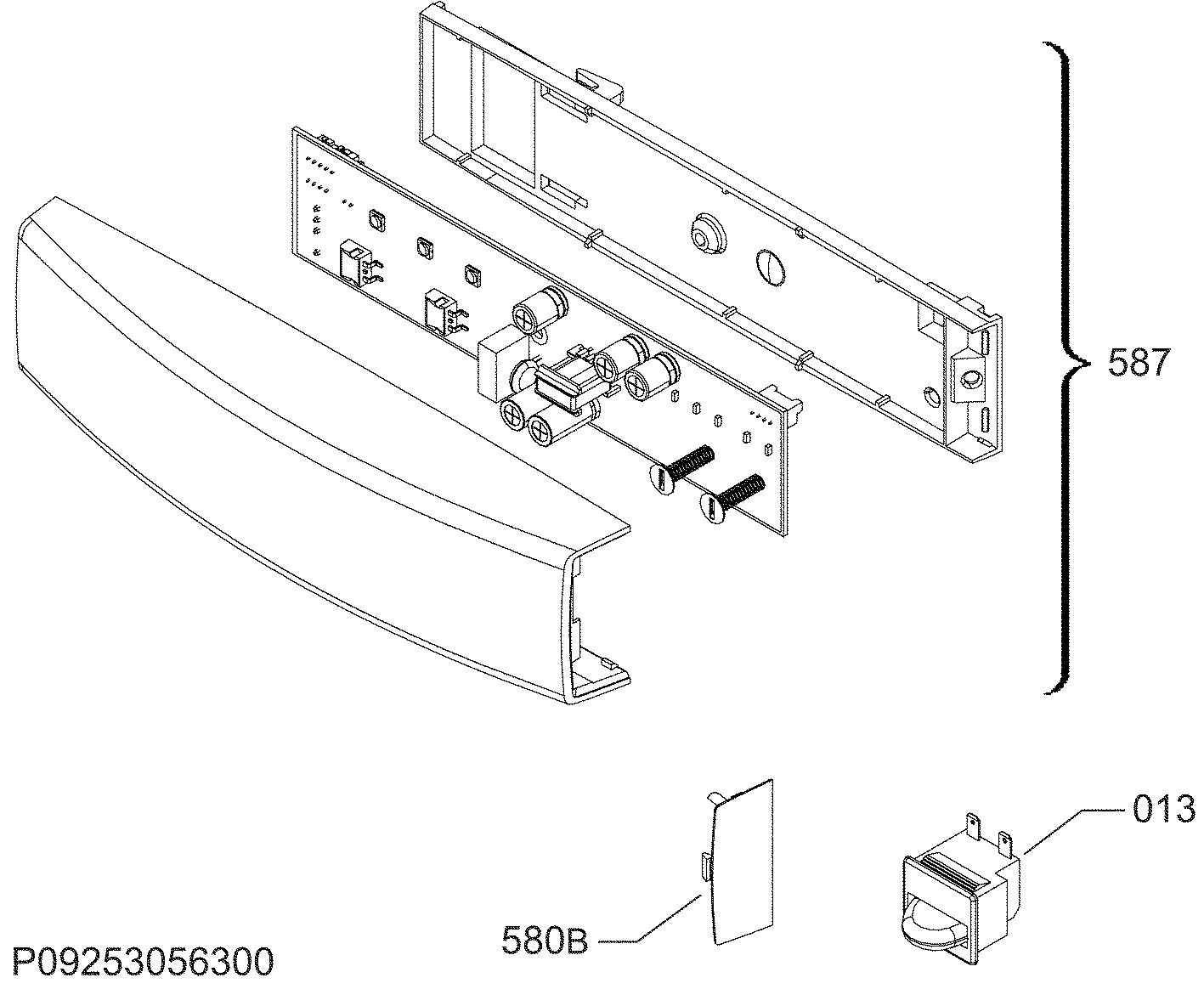 587

013

580B

P09253056300